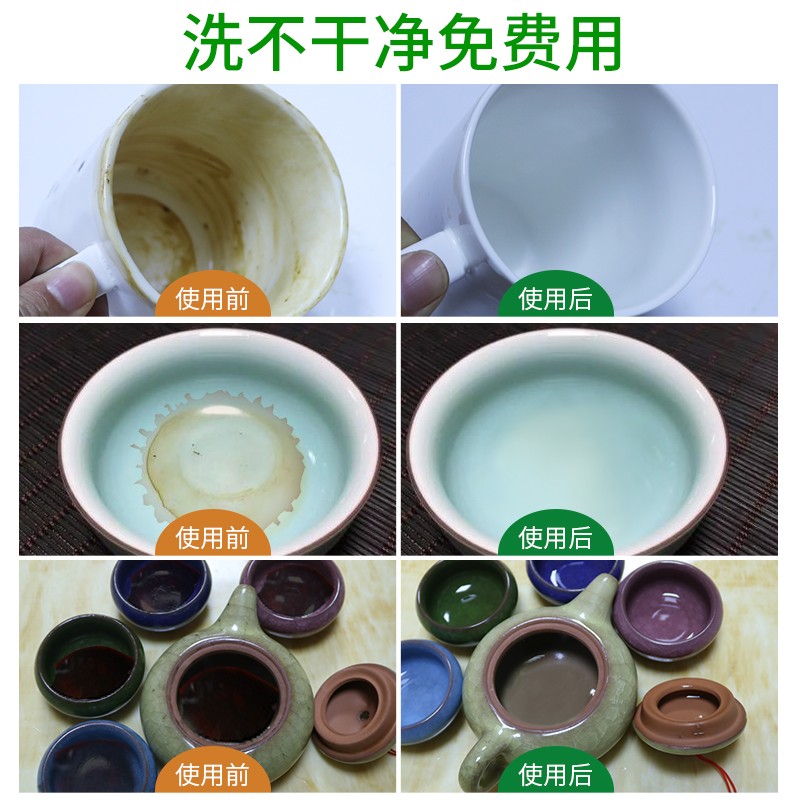 洗不干净免费用

使用前

使用后

使用前

使用后

使用前

使用后